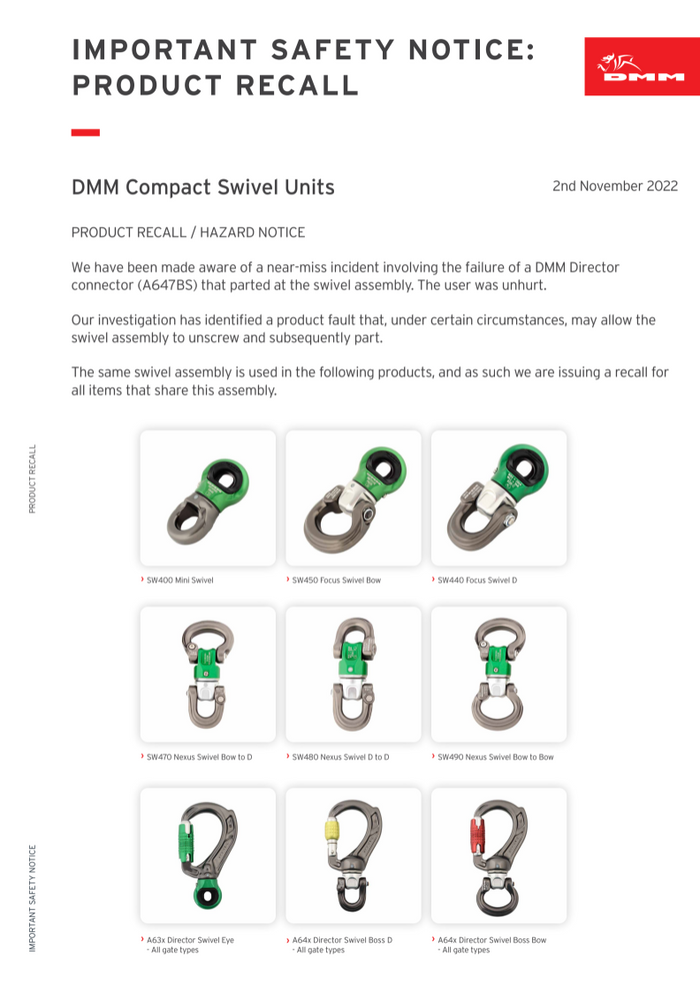 IMPORTANT SAFETY NOTICE: PRODUCT RECALL

DMM

DMM Compact Swivel Units

2nd November 2022

PRODUCT RECALL / HAZARD NOTICE

We have been made aware of a near-miss incident involving the failure of a DMM Director connector (A647BS) that parted at the swivel assembly. The user was unhurt.

Our investigation has identified a product fault that, under certain circumstances, may allow the swivel assembly to unscrew and subsequently part.

The same swivel assembly is used in the following products, and as such we are issuing a recall for all items that share this assembly.

PRODUCT RECALL

› SW400 Mini Swivel

› SW450 Focus Swivel Bow

› SW440 Focus Swivel D

› SW470 Nexus Swivel Bow to D

› SW480 Nexus Swivel D to D

› SW490 Nexus Swivel Bow to Bow

IMPORTANT SAFETY NOTICE

› A63x Director Swivel Eye - All gate types

› A64x Director Swivel Boss D - All gate types

› A64x Director Swivel Boss Bow - All gate types